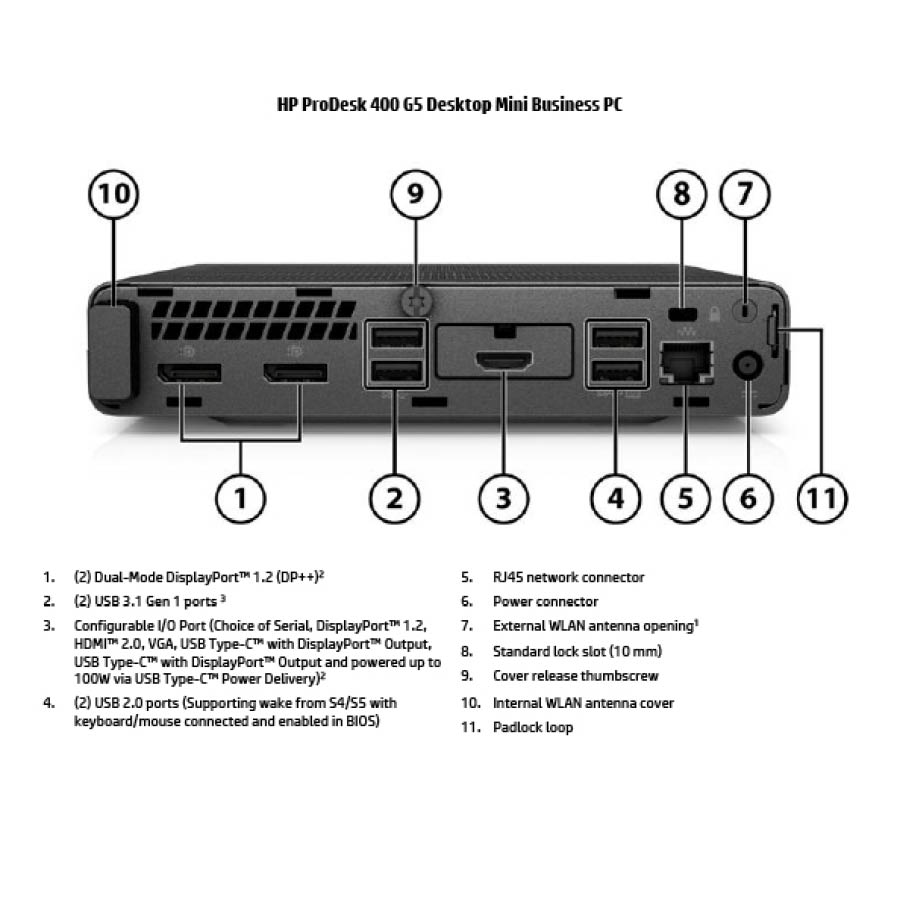 HP ProDesk 400 G5 Desktop Mini Business PC

10

9

8

7

1

2

3

4

5

6

11

1. (2) Dual-Mode DisplayPort™ 1.2 (DP++)$^2$
2. (2) USB 3.1 Gen 1 ports $^3$
3. Configurable I/O Port (Choice of Serial, DisplayPort™ 1.2, HDMI™ 2.0, VGA, USB Type-C™ with DisplayPort™ Output, USB Type-C™ with DisplayPort™ Output and powered up to 100W via USB Type-C™ Power Delivery)$^2$
4. (2) USB 2.0 ports (Supporting wake from S4/S5 with keyboard/mouse connected and enabled in BIOS)

5. RJ45 network connector
6. Power connector
7. External WLAN antenna opening$^1$
8. Standard lock slot (10 mm)
9. Cover release thumbscrew
10. Internal WLAN antenna cover
11. Padlock loop